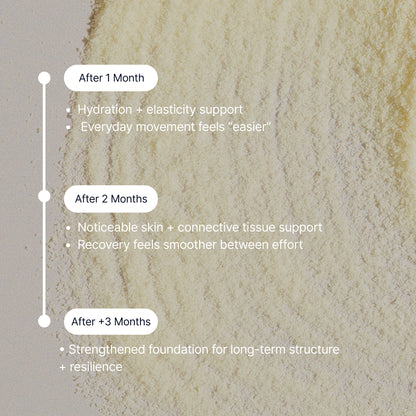 After 1 Month

• Hydration + elasticity support
• Everyday movement feels "easier"

After 2 Months

• Noticeable skin + connective tissue support
• Recovery feels smoother between effort

After +3 Months

• Strengthened foundation for long-term structure + resilience