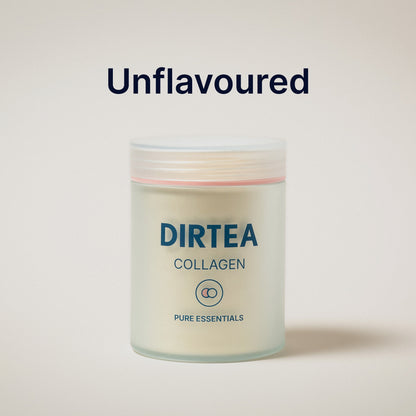 Unflavoured

DIRTEA
COLLAGEN

PURE ESSENTIALS