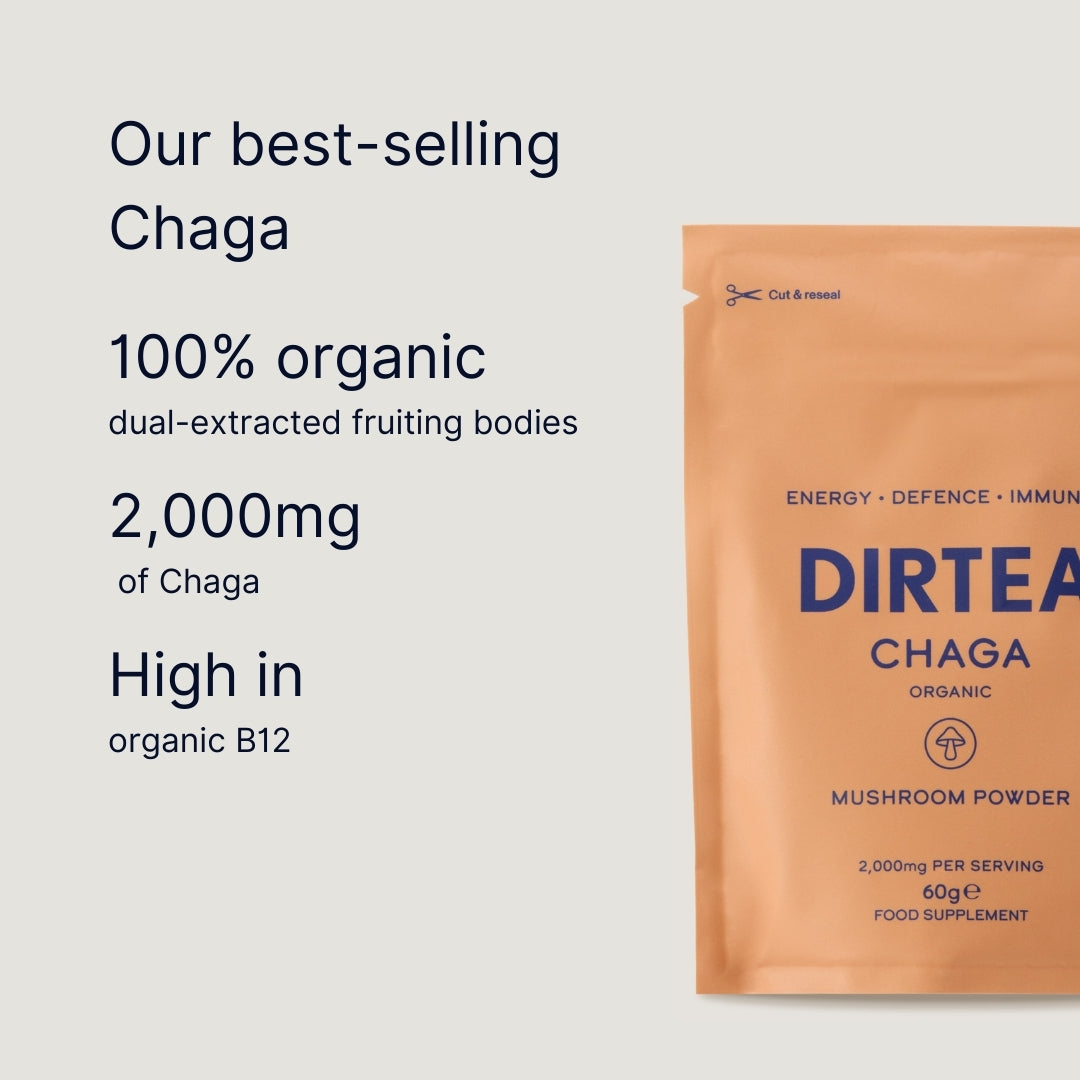 Our best-selling Chaga

100% organic
dual-extracted fruiting bodies

2,000mg
of Chaga

High in
organic B12

Cut & reseal

ENERGY • DEFENCE • IMMUN

DIRTEA

CHAGA

ORGANIC

MUSHROOM POWDER

2,000mg PER SERVING

60g℮

FOOD SUPPLEMENT