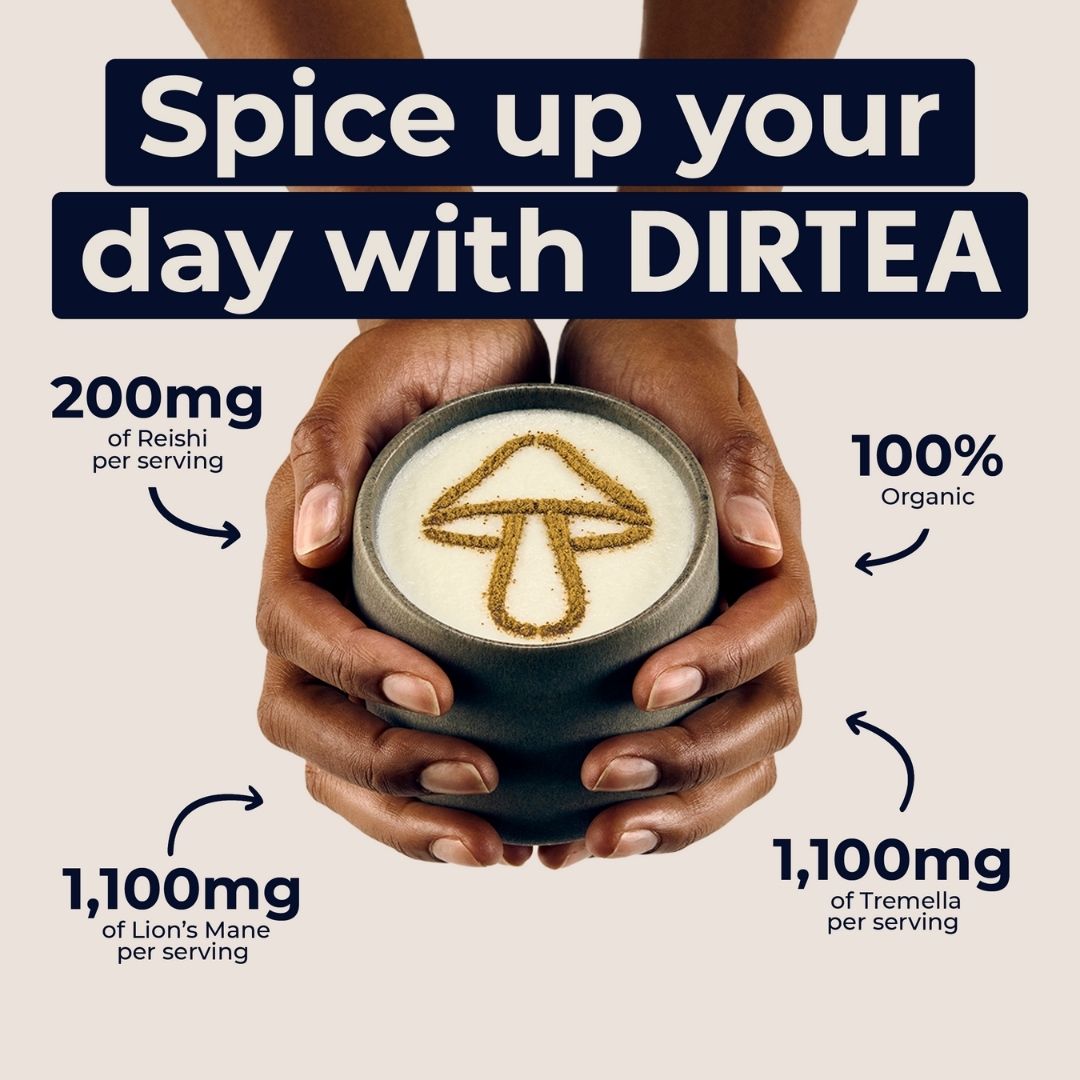 Spice up your day with DIRTEA

200mg
of Reishi per serving

100%
Organic

1,100mg
of Lion's Mane per serving

1,100mg
of Tremella per serving