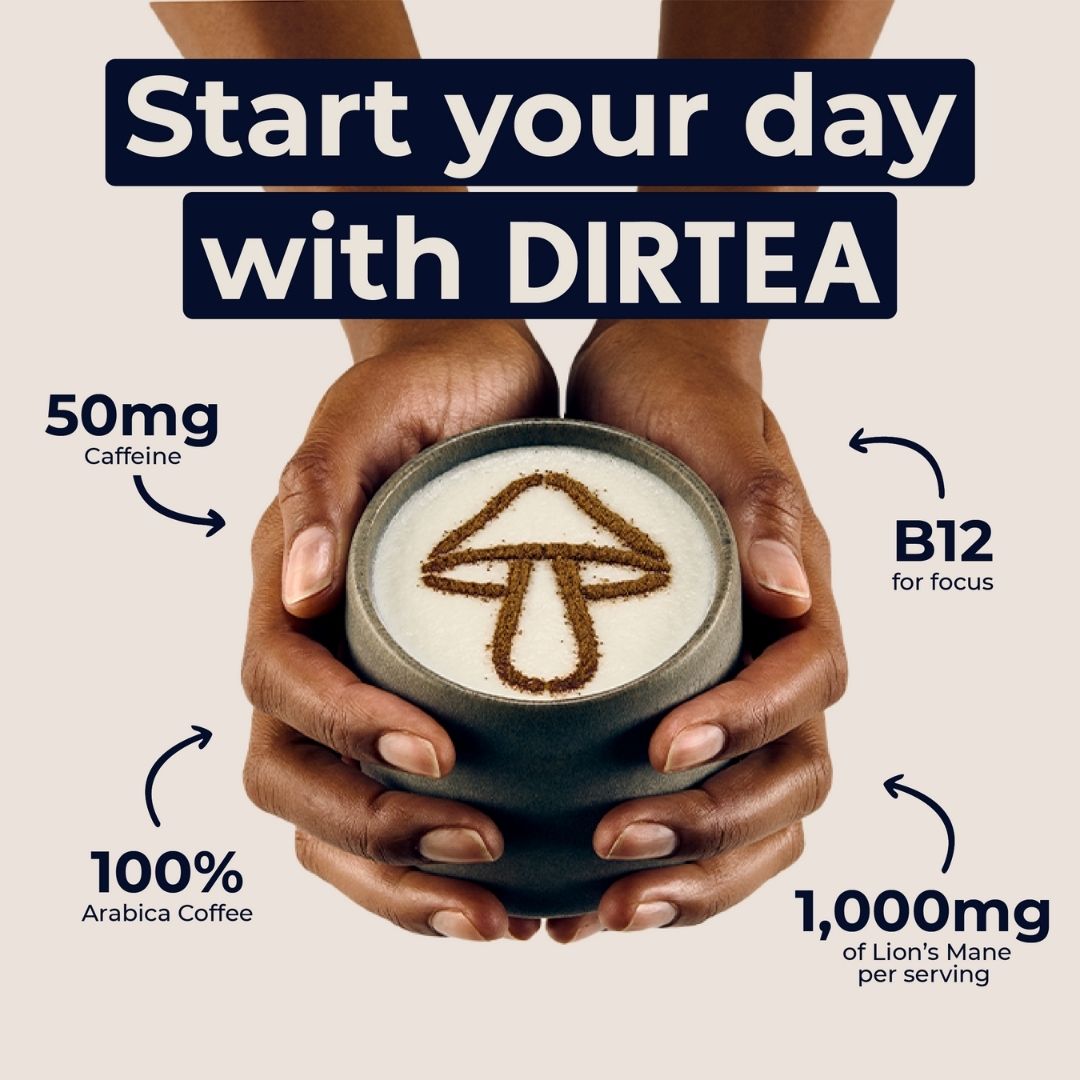 Start your day with DIRTEA

50mg
Caffeine

B12
for focus

100%
Arabica Coffee

1,000mg
of Lion's Mane per serving