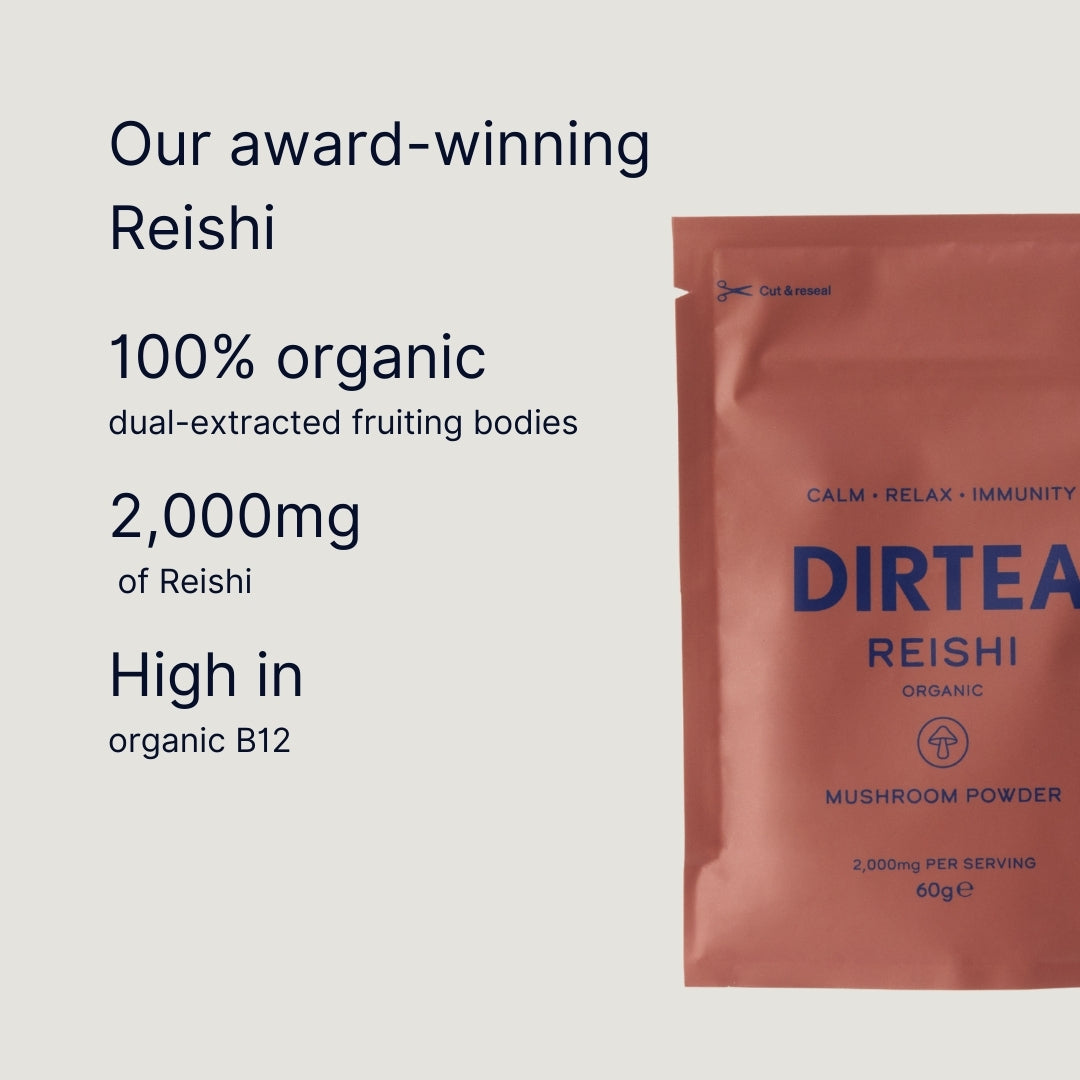 Our award-winning Reishi

100% organic
dual-extracted fruiting bodies

2,000mg
of Reishi

High in
organic B12

Cut & reseal

CALM • RELAX • IMMUNITY

DIRTEA

REISHI
ORGANIC

MUSHROOM POWDER

2,000mg PER SERVING
60g℮