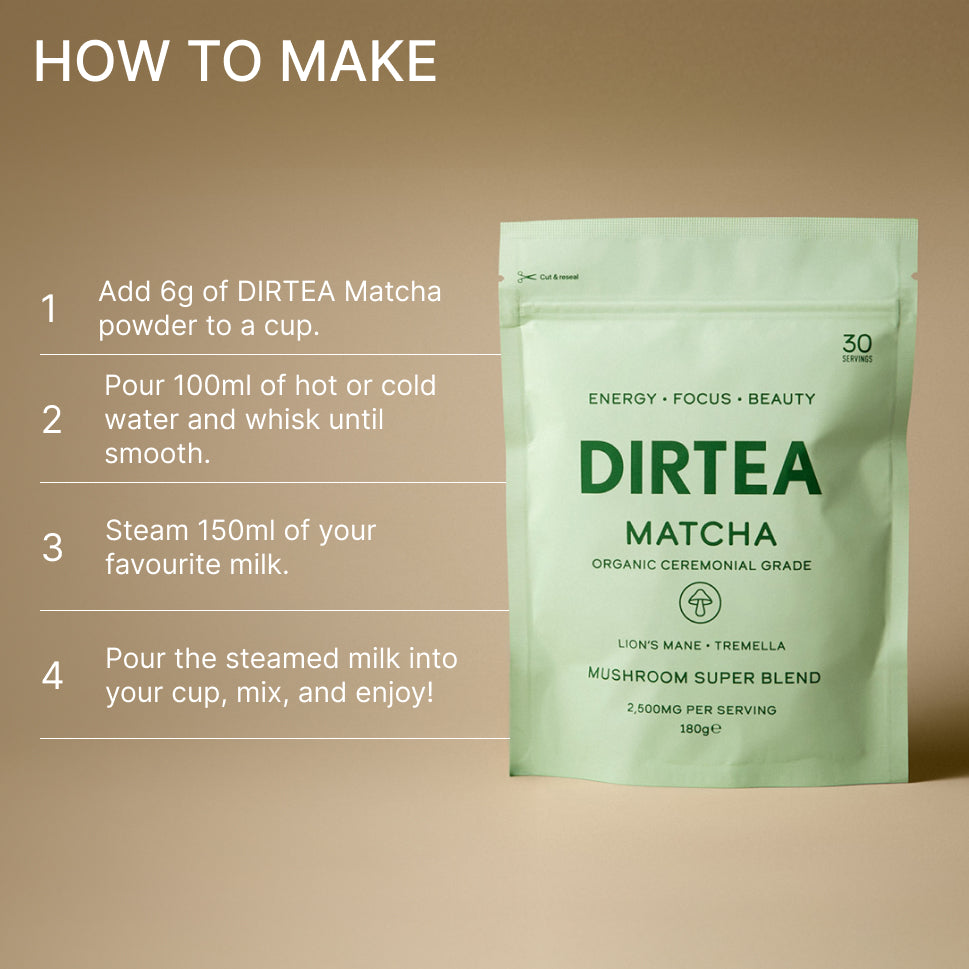 HOW TO MAKE

1 Add 6g of DIRTEA Matcha powder to a cup.

2 Pour 100ml of hot or cold water and whisk until smooth.

3 Steam 150ml of your favourite milk.

4 Pour the steamed milk into your cup, mix, and enjoy!

Cut & reseal

30 SERVINGS

ENERGY • FOCUS • BEAUTY

DIRTEA

MATCHA

ORGANIC CEREMONIAL GRADE

LION'S MANE • TREMELLA

MUSHROOM SUPER BLEND

2,500MG PER SERVING

180g℮