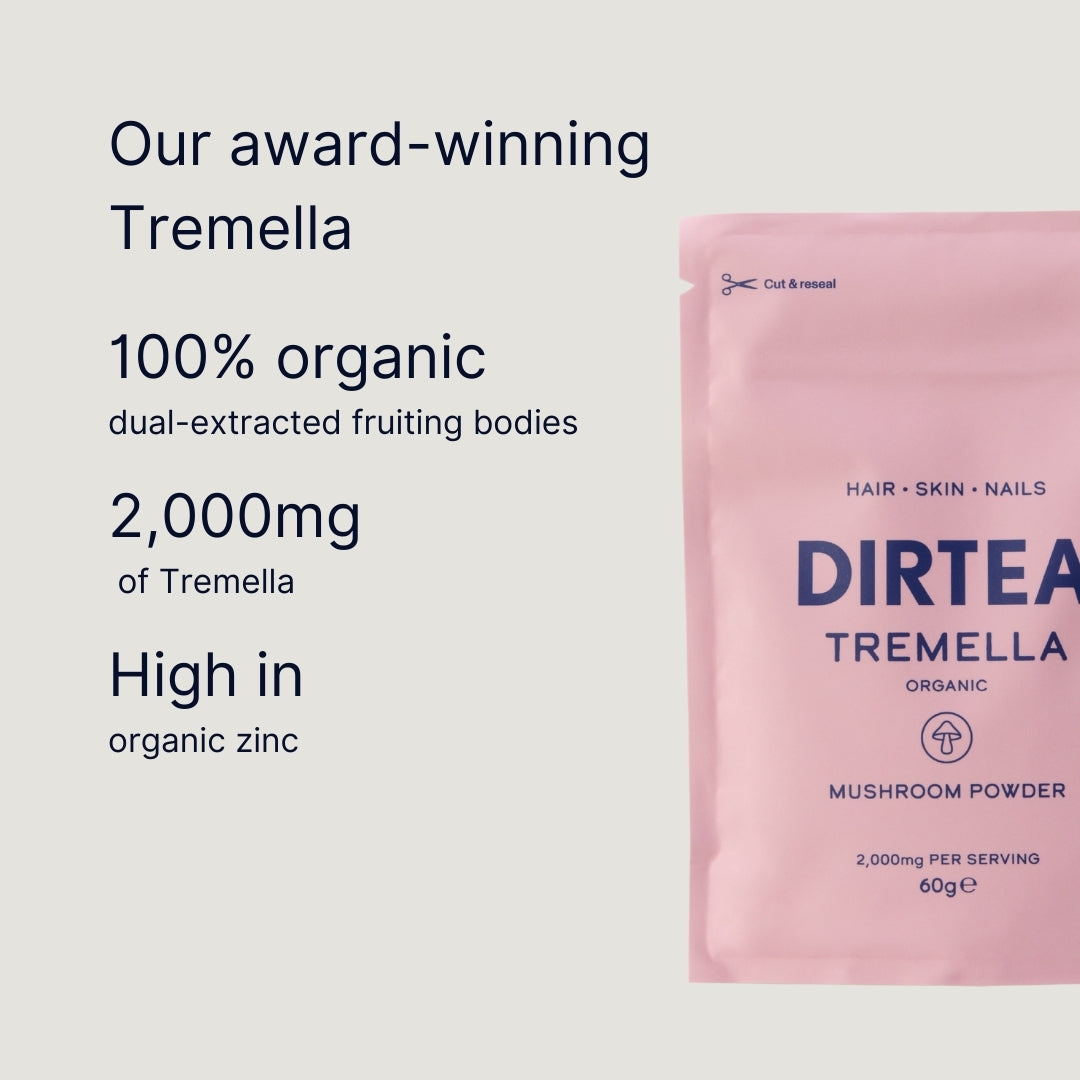 Our award-winning Tremella

100% organic
dual-extracted fruiting bodies

2,000mg
of Tremella

High in
organic zinc

Cut & reseal

HAIR • SKIN • NAILS

DIRTEA

TREMELLA

ORGANIC

MUSHROOM POWDER

2,000mg PER SERVING

60g℮